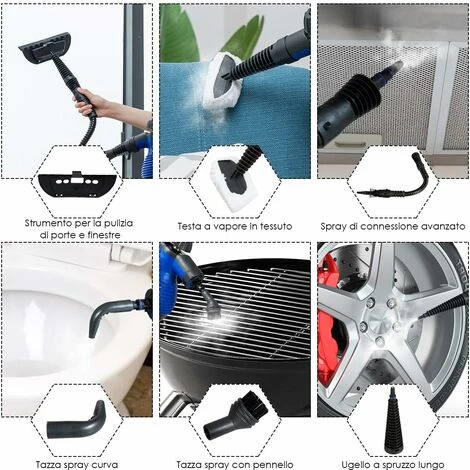 Strumento per la pulizia di porte e finestre

Testa a vapore in tessuto

Spray di connessione avanzato

Tazza spray curva

Tazza spray con pennello

Ugello a spruzzo lungo