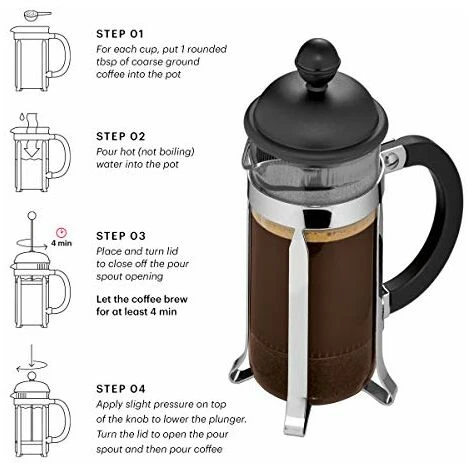 STEP 01
For each cup, put 1 rounded tbsp of coarse ground coffee into the pot

STEP 02
Pour hot (not boiling) water into the pot

4 min

STEP 03
Place and turn lid to close off the pour spout opening

Let the coffee brew for at least 4 min

STEP 04
Apply slight pressure on top of the knob to lower the plunger. Turn the lid to open the pour spout and then pour coffee