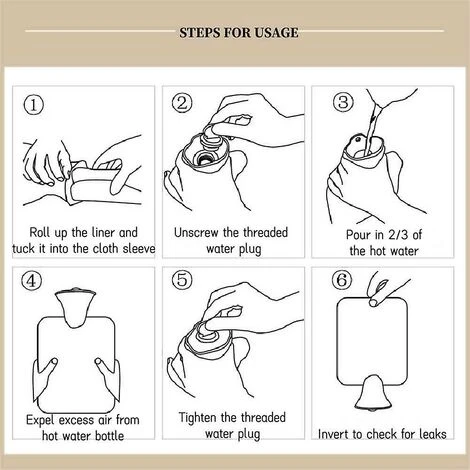 STEPS FOR USAGE

①
Roll up the liner and tuck it into the cloth sleeve

②
Unscrew the threaded water plug

③
Pour in 2/3 of the hot water

④
Expel excess air from hot water bottle

⑤
Tighten the threaded water plug

⑥
Invert to check for leaks