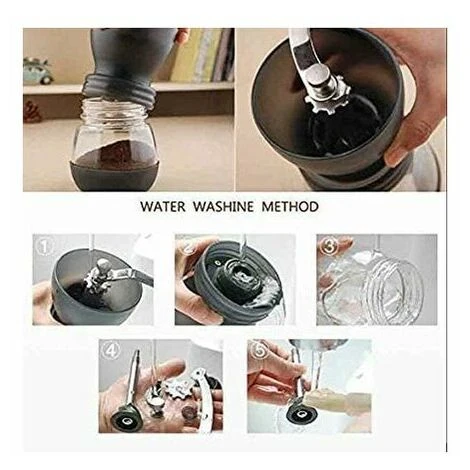 WATER WASHINE METHOD

1

2

3

4

5